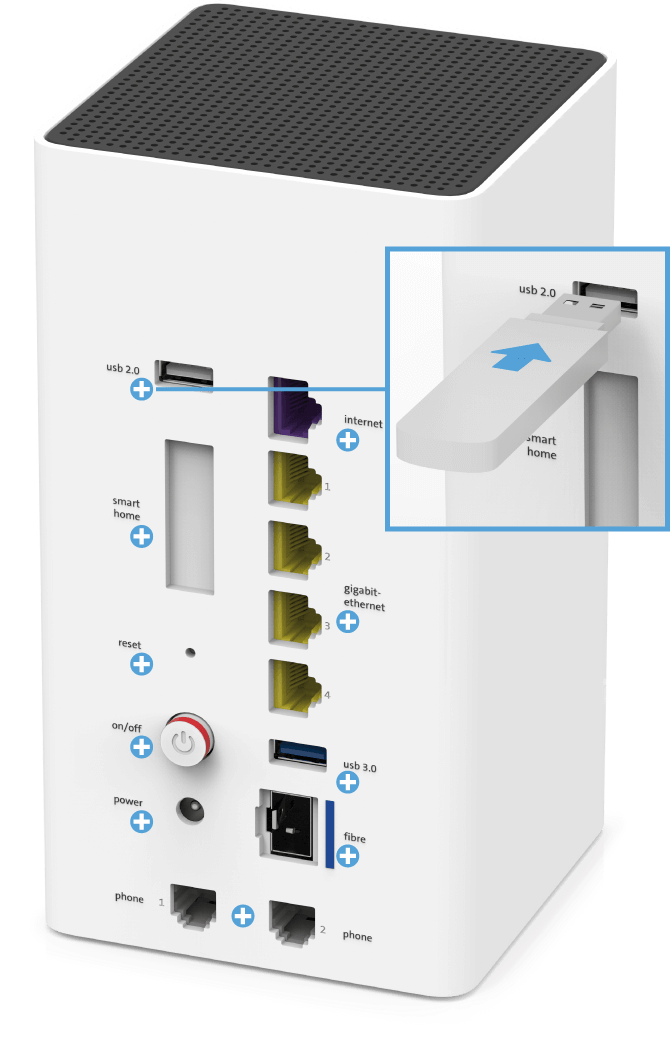 usb 2.0

smart home

usb 2.0

internet

1

smart home

2

gigabit-ethernet

3

reset

4

on/off

usb 3.0

power

fibre

phone 1

2 phone